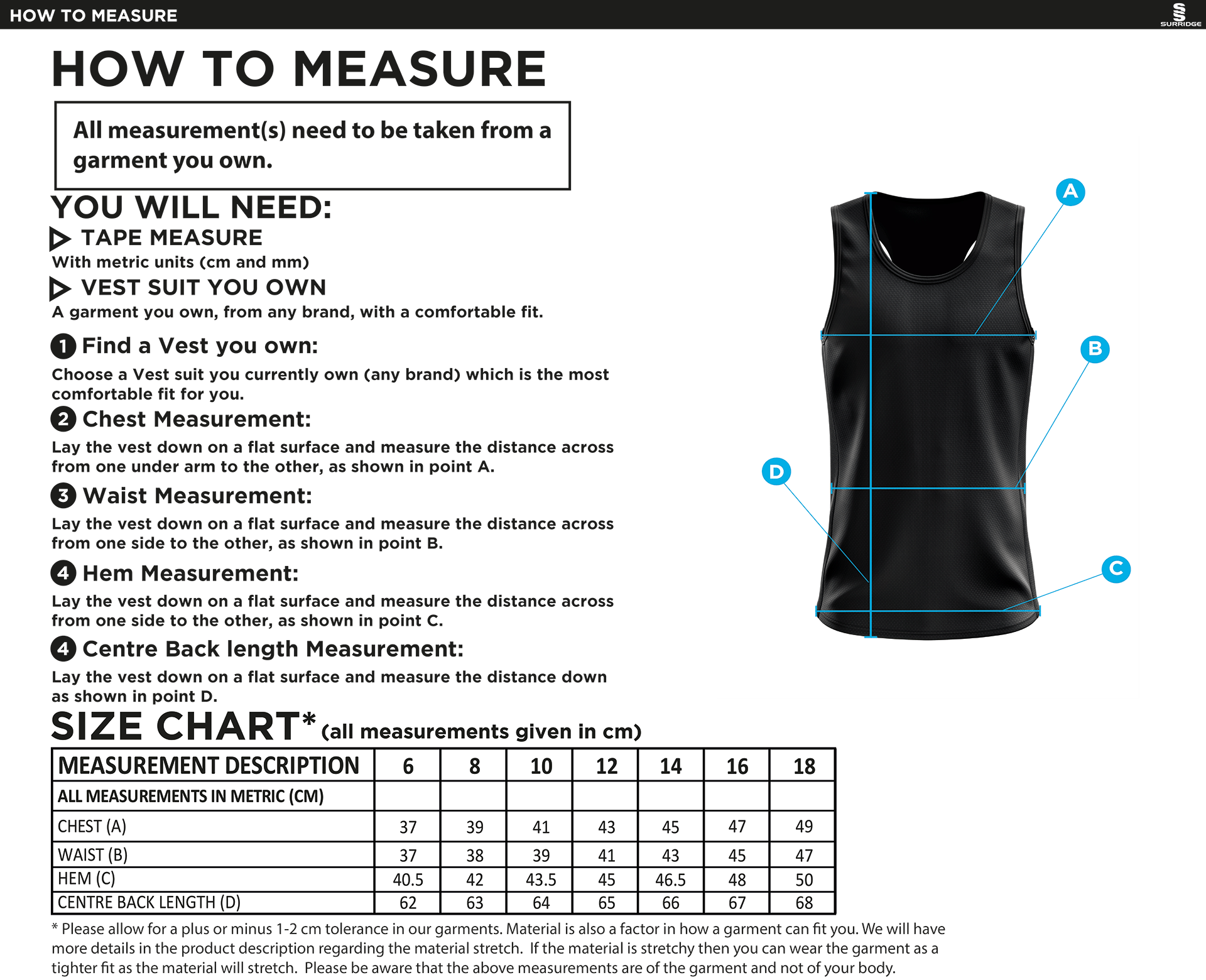 HOW TO MEASURE

SURRIDGE

HOW TO MEASURE

All measurement(s) need to be taken from a garment you own.

YOU WILL NEED:

TAPE MEASURE
With metric units (cm and mm)

VEST SUIT YOU OWN
A garment you own, from any brand, with a comfortable fit.

1 Find a Vest you own:
Choose a Vest suit you currently own (any brand) which is the most comfortable fit for you.

2 Chest Measurement:
Lay the vest down on a flat surface and measure the distance across from one under arm to the other, as shown in point A.

3 Waist Measurement:
Lay the vest down on a flat surface and measure the distance across from one side to the other, as shown in point B.

4 Hem Measurement:
Lay the vest down on a flat surface and measure the distance across from one side to the other, as shown in point C.

4 Centre Back length Measurement:
Lay the vest down on a flat surface and measure the distance down as shown in point D.

A

B

D

C

SIZE CHART* (all measurements given in cm)

| MEASUREMENT DESCRIPTION | 6 | 8 | 10 | 12 | 14 | 16 | 18 |
|---|---|---|---|---|---|---|---|
| ALL MEASUREMENTS IN METRIC (CM) | | | | | | | |
| CHEST (A) | 37 | 39 | 41 | 43 | 45 | 47 | 49 |
| WAIST (B) | 37 | 38 | 39 | 41 | 43 | 45 | 47 |
| HEM (C) | 40.5 | 42 | 43.5 | 45 | 46.5 | 48 | 50 |
| CENTRE BACK LENGTH (D) | 62 | 63 | 64 | 65 | 66 | 67 | 68 |

* Please allow for a plus or minus 1-2 cm tolerance in our garments. Material is also a factor in how a garment can fit you. We will have more details in the product description regarding the material stretch. If the material is stretchy then you can wear the garment as a tighter fit as the material will stretch. Please be aware that the above measurements are of the garment and not of your body.